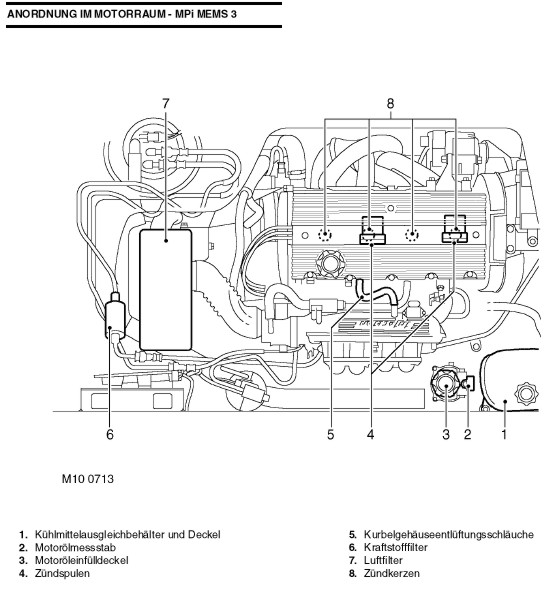 ANORDNUNG IM MOTORRAUM - MPi MEMS 3

7

8

6

5

4

3

2

1

M10 0713

1. Kühlmittelausgleichbehälter und Deckel
2. Motorölmessstab
3. Motoröleinfülldeckel
4. Zündspulen

5. Kurbelgehäuseentlüftungsschläuche
6. Kraftstofffilter
7. Luftfilter
8. Zündkerzen