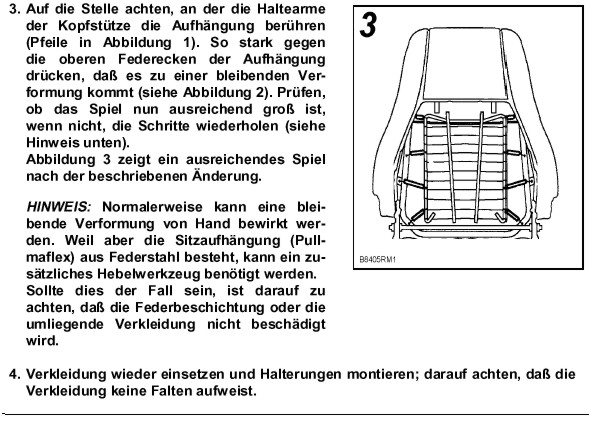 3. Auf die Stelle achten, an der die Haltearme der Kopfstütze die Aufhängung berühren (Pfeile in Abbildung 1). So stark gegen die oberen Federecken der Aufhängung drücken, daß es zu einer bleibenden Verformung kommt (siehe Abbildung 2). Prüfen, ob das Spiel nun ausreichend groß ist, wenn nicht, die Schritte wiederholen (siehe Hinweis unten).
Abbildung 3 zeigt ein ausreichendes Spiel nach der beschriebenen Änderung.

HINWEIS: Normalerweise kann eine bleibende Verformung von Hand bewirkt werden. Weil aber die Sitzaufhängung (Pullmaflex) aus Federstahl besteht, kann ein zusätzliches Hebelwerkzeug benötigt werden. Sollte dies der Fall sein, ist darauf zu achten, daß die Federbeschichtung oder die umliegende Verkleidung nicht beschädigt wird.

3

B8405RM1

4. Verkleidung wieder einsetzen und Halterungen montieren; darauf achten, daß die Verkleidung keine Falten aufweist.