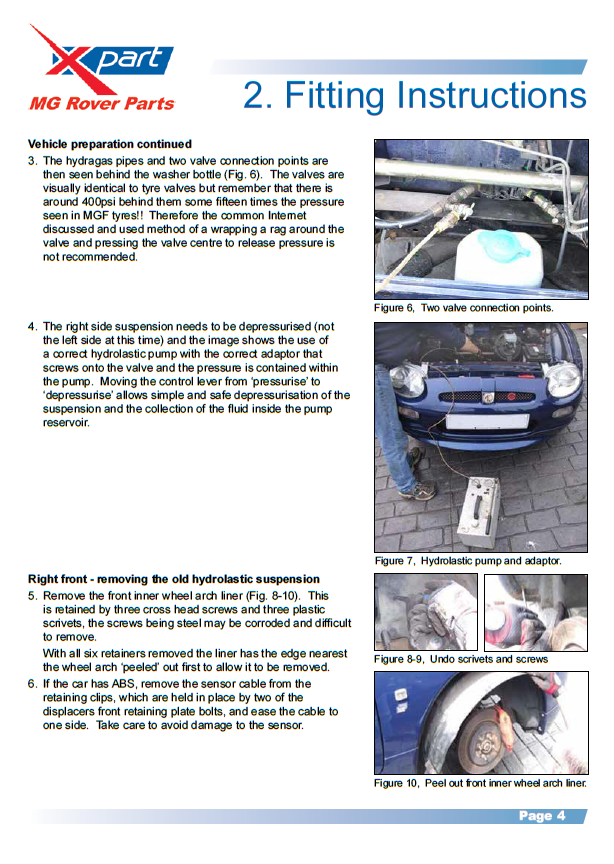 Xpart
MG Rover Parts

2. Fitting Instructions

Vehicle preparation continued

3. The hydragas pipes and two valve connection points are then seen behind the washer bottle (Fig. 6). The valves are visually identical to tyre valves but remember that there is around 400psi behind them some fifteen times the pressure seen in MGF tyres!! Therefore the common Internet discussed and used method of a wrapping a rag around the valve and pressing the valve centre to release pressure is not recommended.

Figure 6, Two valve connection points.

4. The right side suspension needs to be depressurised (not the left side at this time) and the image shows the use of a correct hydrolastic pump with the correct adaptor that screws onto the valve and the pressure is contained within the pump. Moving the control lever from 'pressurise' to 'depressurise' allows simple and safe depressurisation of the suspension and the collection of the fluid inside the pump reservoir.

Figure 7, Hydrolastic pump and adaptor.

Right front - removing the old hydrolastic suspension

5. Remove the front inner wheel arch liner (Fig. 8-10). This is retained by three cross head screws and three plastic scrivets, the screws being steel may be corroded and difficult to remove.

With all six retainers removed the liner has the edge nearest the wheel arch 'peeled' out first to allow it to be removed.

Figure 8-9, Undo scrivets and screws

6. If the car has ABS, remove the sensor cable from the retaining clips, which are held in place by two of the displacers front retaining plate bolts, and ease the cable to one side. Take care to avoid damage to the sensor.

Figure 10, Peel out front inner wheel arch liner.

Page 4