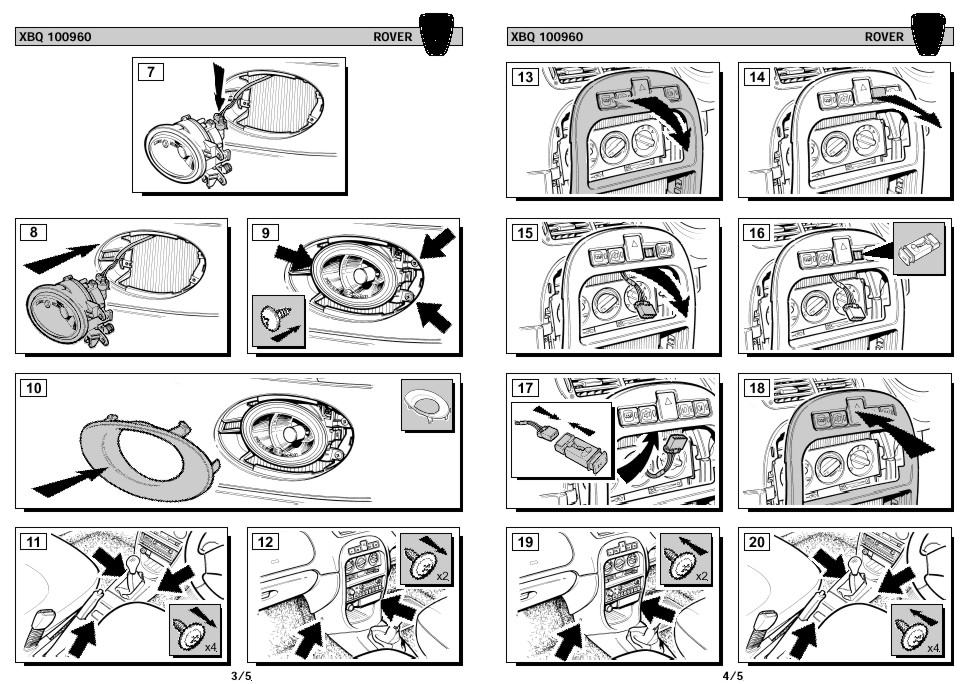 XBQ 100960 ROVER

7

8

9

10

11

x4

12

x2

3/5

XBQ 100960 ROVER

13

14

15

16

17

18

19

x2

20

x4

4/5