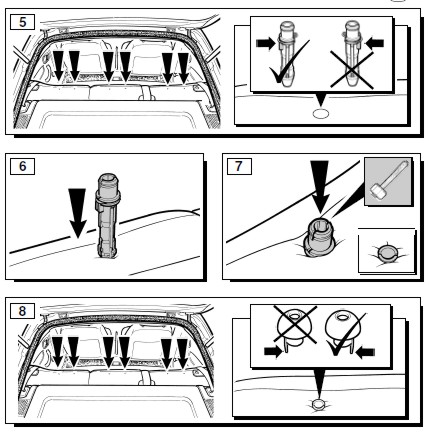 5

6

7

8