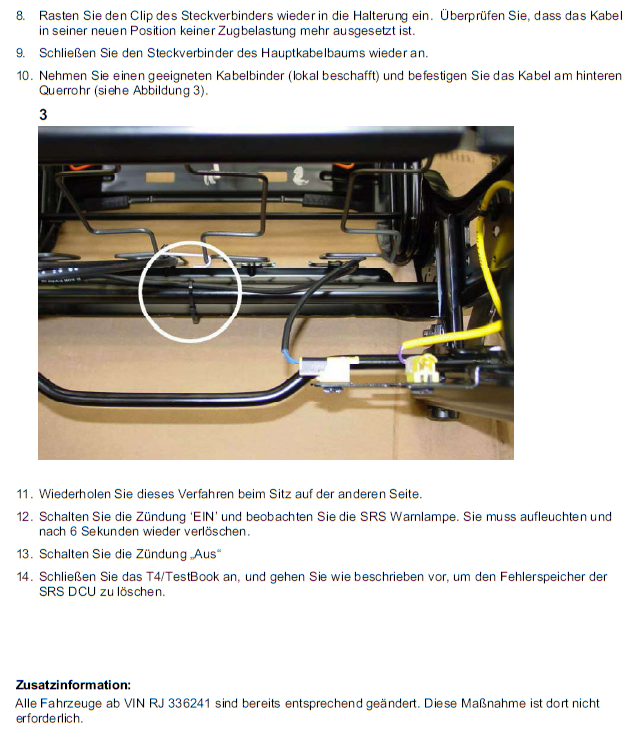 8. Rasten Sie den Clip des Steckverbinders wieder in die Halterung ein. Überprüfen Sie, dass das Kabel in seiner neuen Position keiner Zugbelastung mehr ausgesetzt ist.

9. Schließen Sie den Steckverbinder des Hauptkabelbaums wieder an.

10. Nehmen Sie einen geeigneten Kabelbinder (lokal beschafft) und befestigen Sie das Kabel am hinteren Querrohr (siehe Abbildung 3).

3

11. Wiederholen Sie dieses Verfahren beim Sitz auf der anderen Seite.

12. Schalten Sie die Zündung 'EIN' und beobachten Sie die SRS Warnlampe. Sie muss aufleuchten und nach 6 Sekunden wieder verlöschen.

13. Schalten Sie die Zündung „Aus"

14. Schließen Sie das T4/TestBook an, und gehen Sie wie beschrieben vor, um den Fehlerspeicher der SRS DCU zu löschen.

Zusatzinformation:
Alle Fahrzeuge ab VIN RJ 336241 sind bereits entsprechend geändert. Diese Maßnahme ist dort nicht erforderlich.