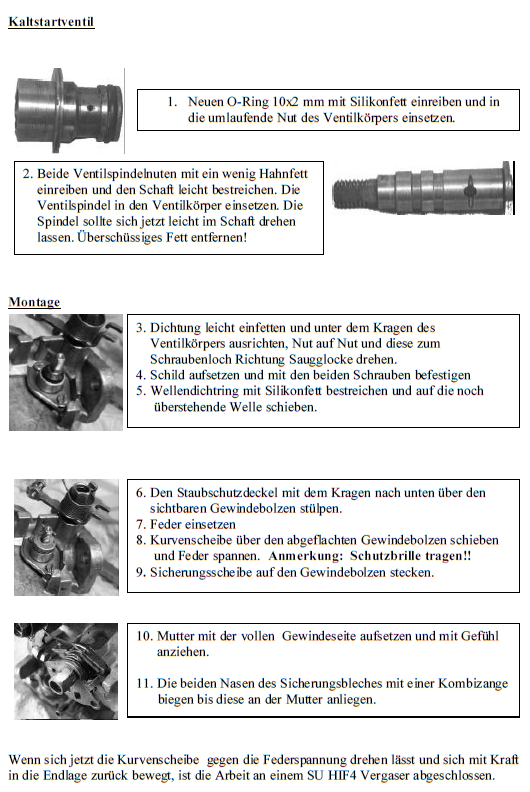 Kaltstartventil

1. Neuen O-Ring 10x2 mm mit Silikonfett einreiben und in die umlaufende Nut des Ventilkörpers einsetzen.

2. Beide Ventilspindelnuten mit ein wenig Hahnfett einreiben und den Schaft leicht bestreichen. Die Ventilspindel in den Ventilkörper einsetzen. Die Spindel sollte sich jetzt leicht im Schaft drehen lassen. Überschüssiges Fett entfernen!

Montage

3. Dichtung leicht einfetten und unter dem Kragen des Ventilkörpers ausrichten, Nut auf Nut und diese zum Schraubenloch Richtung Saugglocke drehen.
4. Schild aufsetzen und mit den beiden Schrauben befestigen
5. Wellendichtring mit Silikonfett bestreichen und auf die noch überstehende Welle schieben.

6. Den Staubschutzdeckel mit dem Kragen nach unten über den sichtbaren Gewindebolzen stülpen.
7. Feder einsetzen
8. Kurvenscheibe über den abgeflachten Gewindebolzen schieben und Feder spannen. Anmerkung: Schutzbrille tragen!!
9. Sicherungsscheibe auf den Gewindebolzen stecken.

10. Mutter mit der vollen Gewindeseite aufsetzen und mit Gefühl anziehen.

11. Die beiden Nasen des Sicherungsbleches mit einer Kombizange biegen bis diese an der Mutter anliegen.

Wenn sich jetzt die Kurvenscheibe gegen die Federspannung drehen lässt und sich mit Kraft in die Endlage zurück bewegt, ist die Arbeit an einem SU HIF4 Vergaser abgeschlossen.