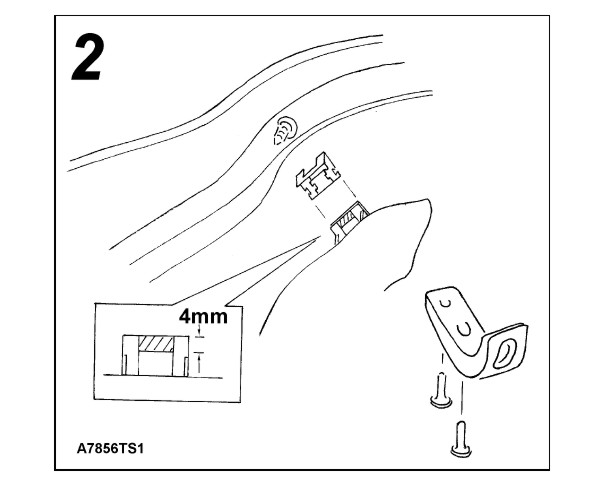 2

4mm

A7856TS1