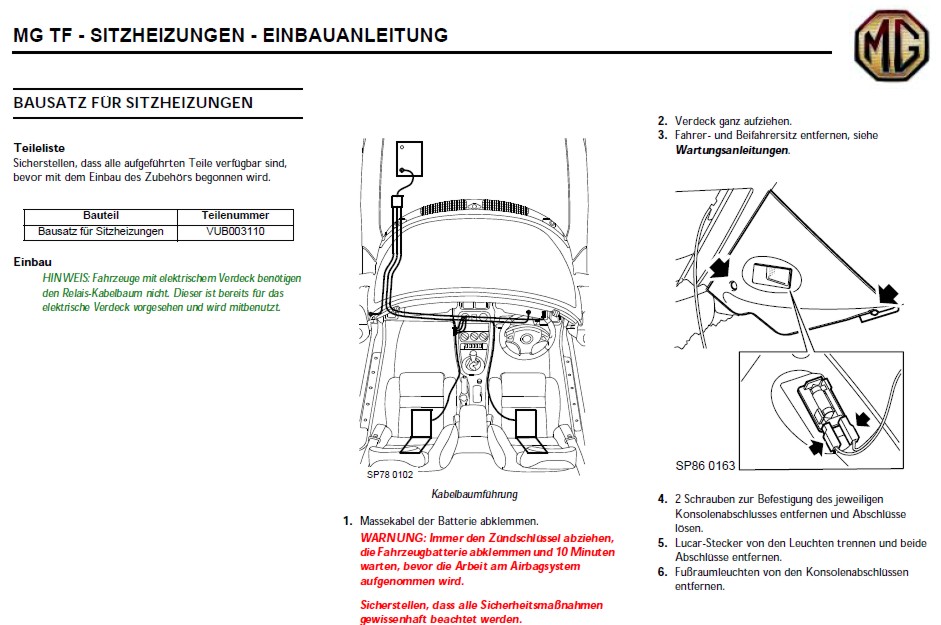 MG TF - SITZHEIZUNGEN - EINBAUANLEITUNG

MG

BAUSATZ FÜR SITZHEIZUNGEN

Teileliste
Sicherstellen, dass alle aufgeführten Teile verfügbar sind, bevor mit dem Einbau des Zubehörs begonnen wird.

| Bauteil | Teilenummer |
|---|---|
| Bausatz für Sitzheizungen | VUB003110 |

Einbau
HINWEIS: Fahrzeuge mit elektrischem Verdeck benötigen den Relais-Kabelbaum nicht. Dieser ist bereits für das elektrische Verdeck vorgesehen und wird mitbenutzt.

SP78 0102

Kabelbaumführung

1. Massekabel der Batterie abklemmen.
WARNUNG: Immer den Zündschlüssel abziehen, die Fahrzeugbatterie abklemmen und 10 Minuten warten, bevor die Arbeit am Airbagsystem aufgenommen wird.

Sicherstellen, dass alle Sicherheitsmaßnahmen gewissenhaft beachtet werden.

2. Verdeck ganz aufziehen.
3. Fahrer- und Beifahrersitz entfernen, siehe Wartungsanleitungen.

SP86 0163

4. 2 Schrauben zur Befestigung des jeweiligen Konsolenabschlusses entfernen und Abschlüsse lösen.
5. Lucar-Stecker von den Leuchten trennen und beide Abschlüsse entfernen.
6. Fußraumleuchten von den Konsolenabschlüssen entfernen.