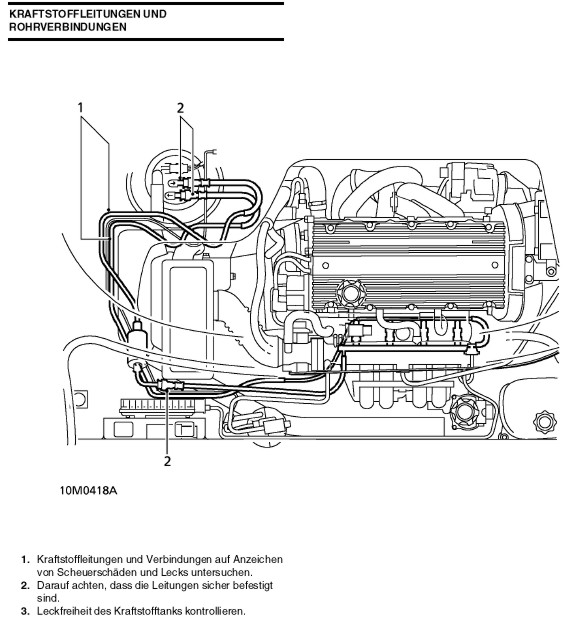 KRAFTSTOFFLEITUNGEN UND ROHRVERBINDUNGEN

1

2

2

10M0418A

1. Kraftstoffleitungen und Verbindungen auf Anzeichen von Scheuerschäden und Lecks untersuchen.
2. Darauf achten, dass die Leitungen sicher befestigt sind.
3. Leckfreiheit des Kraftstofftanks kontrollieren.