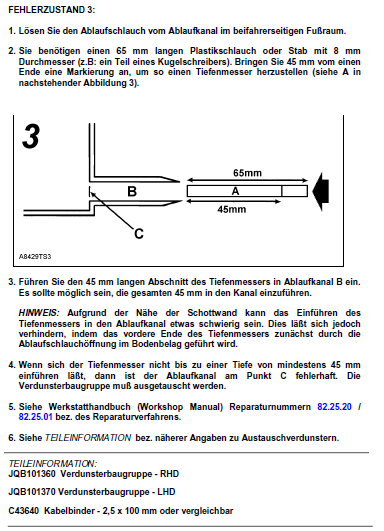 FEHLERZUSTAND 3:

1. Lösen Sie den Ablaufschlauch vom Ablaufkanal im beifahrerseitigen Fußraum.

2. Sie benötigen einen 65 mm langen Plastikschlauch oder Stab mit 8 mm Durchmesser (z.B: ein Teil eines Kugelschreibers). Bringen Sie 45 mm vom einen Ende eine Markierung an, um so einen Tiefenmesser herzustellen (siehe A in nachstehender Abbildung 3).

3

65mm

B

A

45mm

C

A8429TS3

3. Führen Sie den 45 mm langen Abschnitt des Tiefenmessers in Ablaufkanal B ein. Es sollte möglich sein, die gesamten 45 mm in den Kanal einzuführen.

HINWEIS: Aufgrund der Nähe der Schottwand kann das Einführen des Tiefenmessers in den Ablaufkanal etwas schwierig sein. Dies läßt sich jedoch verhindern, indem das vordere Ende des Tiefenmessers zunächst durch die Ablaufschlauchöffnung im Bodenbelag geführt wird.

4. Wenn sich der Tiefenmesser nicht bis zu einer Tiefe von mindestens 45 mm einführen läßt, dann ist der Ablaufkanal am Punkt C fehlerhaft. Die Verdunsterbaugruppe muß ausgetauscht werden.

5. Siehe Werkstatthandbuch (Workshop Manual) Reparaturnummern 82.25.20 / 82.25.01 bez. des Reparaturverfahrens.

6. Siehe TEILEINFORMATION bez. näherer Angaben zu Austauschverdunstern.

TEILEINFORMATION:
JQB101360 Verdunsterbaugruppe - RHD

JQB101370 Verdunsterbaugruppe - LHD

C43640 Kabelbinder - 2,5 x 100 mm oder vergleichbar