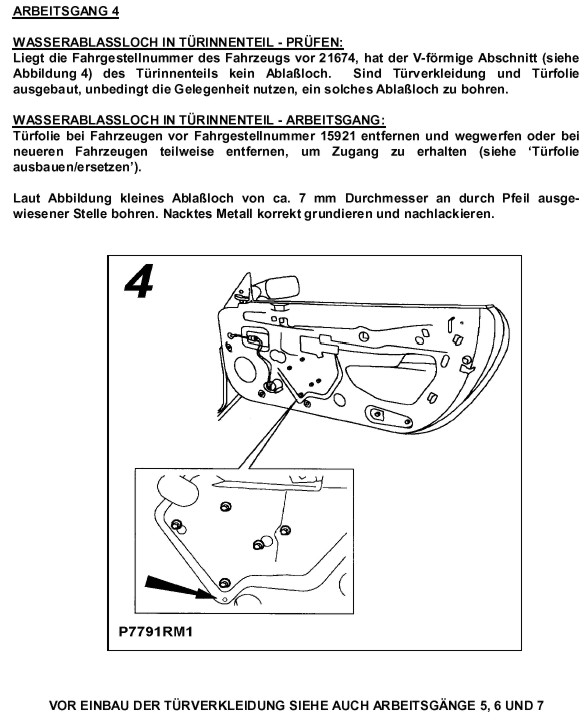 ARBEITSGANG 4

WASSERABLASSLOCH IN TÜRINNENTEIL - PRÜFEN:
Liegt die Fahrgestellnummer des Fahrzeugs vor 21674, hat der V-förmige Abschnitt (siehe Abbildung 4) des Türinnenteils kein Ablaßloch. Sind Türverkleidung und Türfolie ausgebaut, unbedingt die Gelegenheit nutzen, ein solches Ablaßloch zu bohren.

WASSERABLASSLOCH IN TÜRINNENTEIL - ARBEITSGANG:
Türfolie bei Fahrzeugen vor Fahrgestellnummer 15921 entfernen und wegwerfen oder bei neueren Fahrzeugen teilweise entfernen, um Zugang zu erhalten (siehe 'Türfolie ausbauen/ersetzen').

Laut Abbildung kleines Ablaßloch von ca. 7 mm Durchmesser an durch Pfeil ausgewiesener Stelle bohren. Nacktes Metall korrekt grundieren und nachlackieren.

4

P7791RM1

VOR EINBAU DER TÜRVERKLEIDUNG SIEHE AUCH ARBEITSGÄNGE 5, 6 UND 7