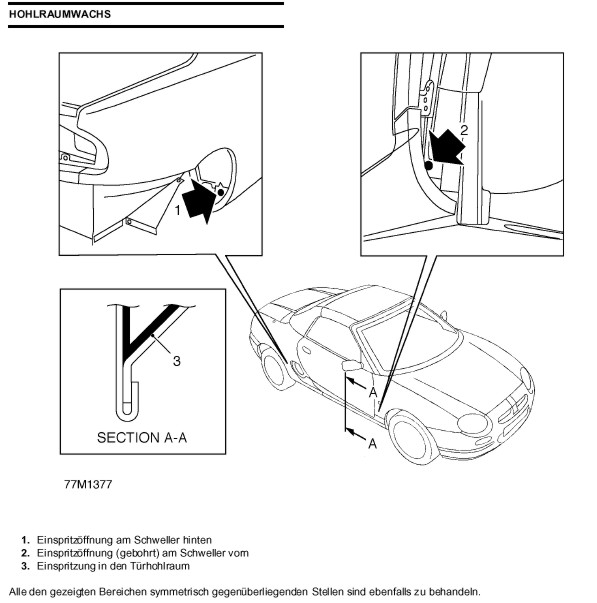 HOHLRAUMWACHS

1

2

3

SECTION A-A

A

A

77M1377

1. Einspritzöffnung am Schweller hinten
2. Einspritzöffnung (gebohrt) am Schweller vorn
3. Einspritzung in den Türhohlraum

Alle den gezeigten Bereichen symmetrisch gegenüberliegenden Stellen sind ebenfalls zu behandeln.