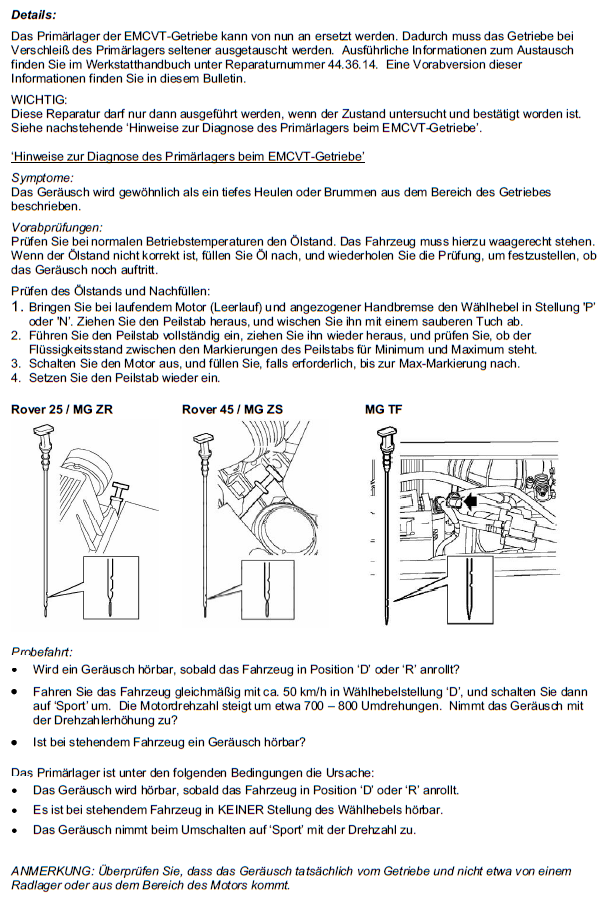 Details:

Das Primärlager der EMCVT-Getriebe kann von nun an ersetzt werden. Dadurch muss das Getriebe bei Verschleiß des Primärlagers seltener ausgetauscht werden. Ausführliche Informationen zum Austausch finden Sie im Werkstatthandbuch unter Reparaturnummer 44.36.14. Eine Vorabversion dieser Informationen finden Sie in diesem Bulletin.

WICHTIG:
Diese Reparatur darf nur dann ausgeführt werden, wenn der Zustand untersucht und bestätigt worden ist. Siehe nachstehende 'Hinweise zur Diagnose des Primärlagers beim EMCVT-Getriebe'.

'Hinweise zur Diagnose des Primärlagers beim EMCVT-Getriebe'

Symptome:
Das Geräusch wird gewöhnlich als ein tiefes Heulen oder Brummen aus dem Bereich des Getriebes beschrieben.

Vorabprüfungen:
Prüfen Sie bei normalen Betriebstemperaturen den Ölstand. Das Fahrzeug muss hierzu waagerecht stehen. Wenn der Ölstand nicht korrekt ist, füllen Sie Öl nach, und wiederholen Sie die Prüfung, um festzustellen, ob das Geräusch noch auftritt.

Prüfen des Ölstands und Nachfüllen:
1. Bringen Sie bei laufendem Motor (Leerlauf) und angezogener Handbremse den Wählhebel in Stellung 'P' oder 'N'. Ziehen Sie den Peilstab heraus, und wischen Sie ihn mit einem sauberen Tuch ab.
2. Führen Sie den Peilstab vollständig ein, ziehen Sie ihn wieder heraus, und prüfen Sie, ob der Flüssigkeitsstand zwischen den Markierungen des Peilstabs für Minimum und Maximum steht.
3. Schalten Sie den Motor aus, und füllen Sie, falls erforderlich, bis zur Max-Markierung nach.
4. Setzen Sie den Peilstab wieder ein.

Rover 25 / MG ZR

Rover 45 / MG ZS

MG TF

Probefahrt:
• Wird ein Geräusch hörbar, sobald das Fahrzeug in Position 'D' oder 'R' anrollt?
• Fahren Sie das Fahrzeug gleichmäßig mit ca. 50 km/h in Wählhebelstellung 'D', und schalten Sie dann auf 'Sport' um. Die Motordrehzahl steigt um etwa 700 – 800 Umdrehungen. Nimmt das Geräusch mit der Drehzahlerhöhung zu?
• Ist bei stehendem Fahrzeug ein Geräusch hörbar?

Das Primärlager ist unter den folgenden Bedingungen die Ursache:
• Das Geräusch wird hörbar, sobald das Fahrzeug in Position 'D' oder 'R' anrollt.
• Es ist bei stehendem Fahrzeug in KEINER Stellung des Wählhebels hörbar.
• Das Geräusch nimmt beim Umschalten auf 'Sport' mit der Drehzahl zu.

ANMERKUNG: Überprüfen Sie, dass das Geräusch tatsächlich vom Getriebe und nicht etwa von einem Radlager oder aus dem Bereich des Motors kommt.