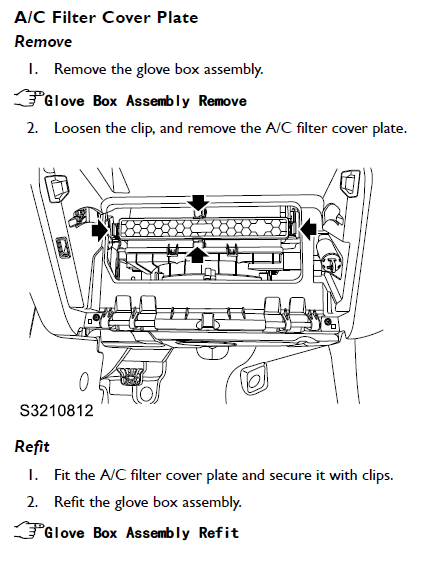 A/C Filter Cover Plate

Remove

1. Remove the glove box assembly.

Glove Box Assembly Remove

2. Loosen the clip, and remove the A/C filter cover plate.

S3210812

Refit

1. Fit the A/C filter cover plate and secure it with clips.

2. Refit the glove box assembly.

Glove Box Assembly Refit