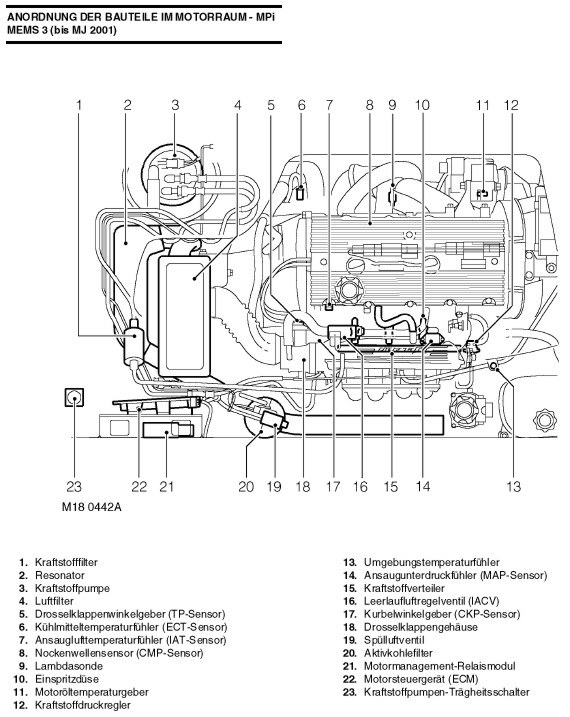 ANORDNUNG DER BAUTEILE IM MOTORRAUM - MPi MEMS 3 (bis MJ 2001)

1 2 3 4 5 6 7 8 9 10 11 12

23 22 21 20 19 18 17 16 15 14 13

M18 0442A

1. Kraftstofffilter
2. Resonator
3. Kraftstoffpumpe
4. Luftfilter
5. Drosselklappenwinkelgeber (TP-Sensor)
6. Kühlmitteltemperaturfühler (ECT-Sensor)
7. Ansauglufttemperaturfühler (IAT-Sensor)
8. Nockenwellensensor (CMP-Sensor)
9. Lambdasonde
10. Einspritzdüse
11. Motoröltemperaturgeber
12. Kraftstoffdruckregler

13. Umgebungstemperaturfühler
14. Ansaugunterdruckfühler (MAP-Sensor)
15. Kraftstoffverteiler
16. Leerlaufluftregelventil (IACV)
17. Kurbelwinkelgeber (CKP-Sensor)
18. Drosselklappengehäuse
19. Spülluftventil
20. Aktivkohlefilter
21. Motormanagement-Relaismodul
22. Motorsteuergerät (ECM)
23. Kraftstoffpumpen-Trägheitsschalter