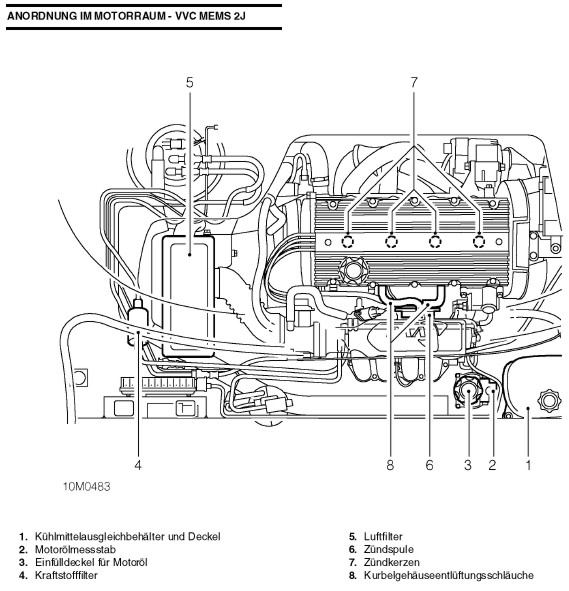 ANORDNUNG IM MOTORRAUM - VVC MEMS 2J

5

7

4

8

6

3

2

1

10M0483

1. Kühlmittelausgleichbehälter und Deckel
2. Motorölmessstab
3. Einfülldeckel für Motoröl
4. Kraftstofffilter

5. Luftfilter
6. Zündspule
7. Zündkerzen
8. Kurbelgehäuseentlüftungsschläuche