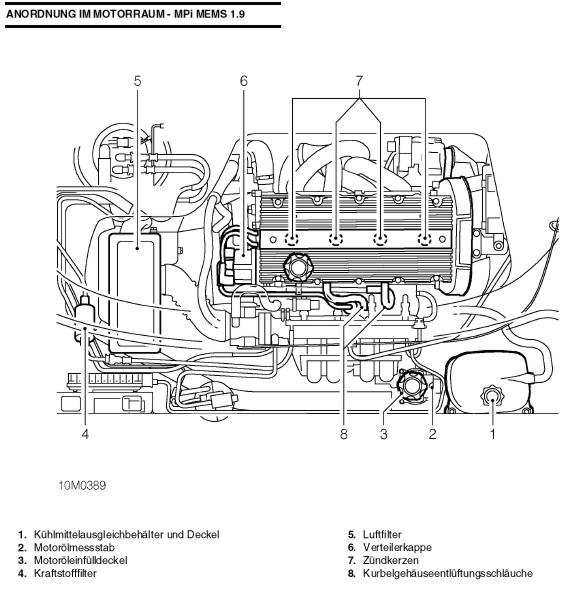 ANORDNUNG IM MOTORRAUM - MPi MEMS 1.9

5
6
7
4
8
3
2
1

10M0389

1. Kühlmittelausgleichbehälter und Deckel
2. Motorölmessstab
3. Motoröleinfülldeckel
4. Kraftstofffilter

5. Luftfilter
6. Verteilerkappe
7. Zündkerzen
8. Kurbelgehäuseentlüftungsschläuche