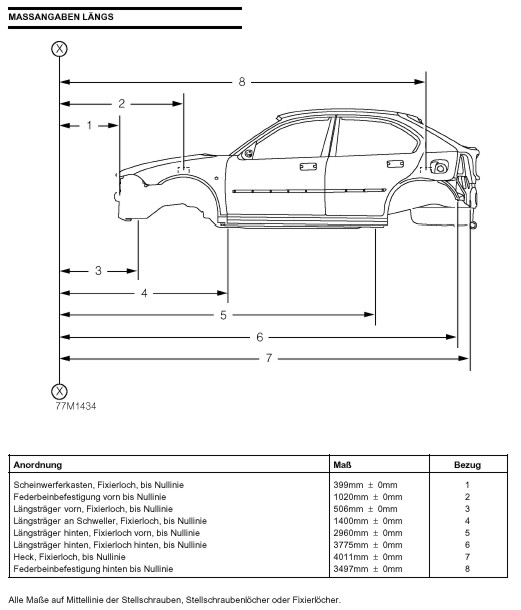 MASSANGABEN LÄNGS

X

8

2

1

3

4

5

6

7

X

77M1434

| Anordnung | Maß | Bezug |
|---|---|---|
| Scheinwerferkasten, Fixierloch, bis Nullinie | 399mm ± 0mm | 1 |
| Federbeinbefestigung vorn bis Nullinie | 1020mm ± 0mm | 2 |
| Längsträger vorn, Fixierloch, bis Nullinie | 506mm ± 0mm | 3 |
| Längsträger an Schweller, Fixierloch, bis Nullinie | 1400mm ± 0mm | 4 |
| Längsträger hinten, Fixierloch vorn, bis Nullinie | 2960mm ± 0mm | 5 |
| Längsträger hinten, Fixierloch hinten, bis Nullinie | 3775mm ± 0mm | 6 |
| Heck, Fixierloch, bis Nullinie | 4011mm ± 0mm | 7 |
| Federbeinbefestigung hinten bis Nullinie | 3497mm ± 0mm | 8 |

Alle Maße auf Mittellinie der Stellschrauben, Stellschraubenlöcher oder Fixierlöcher.