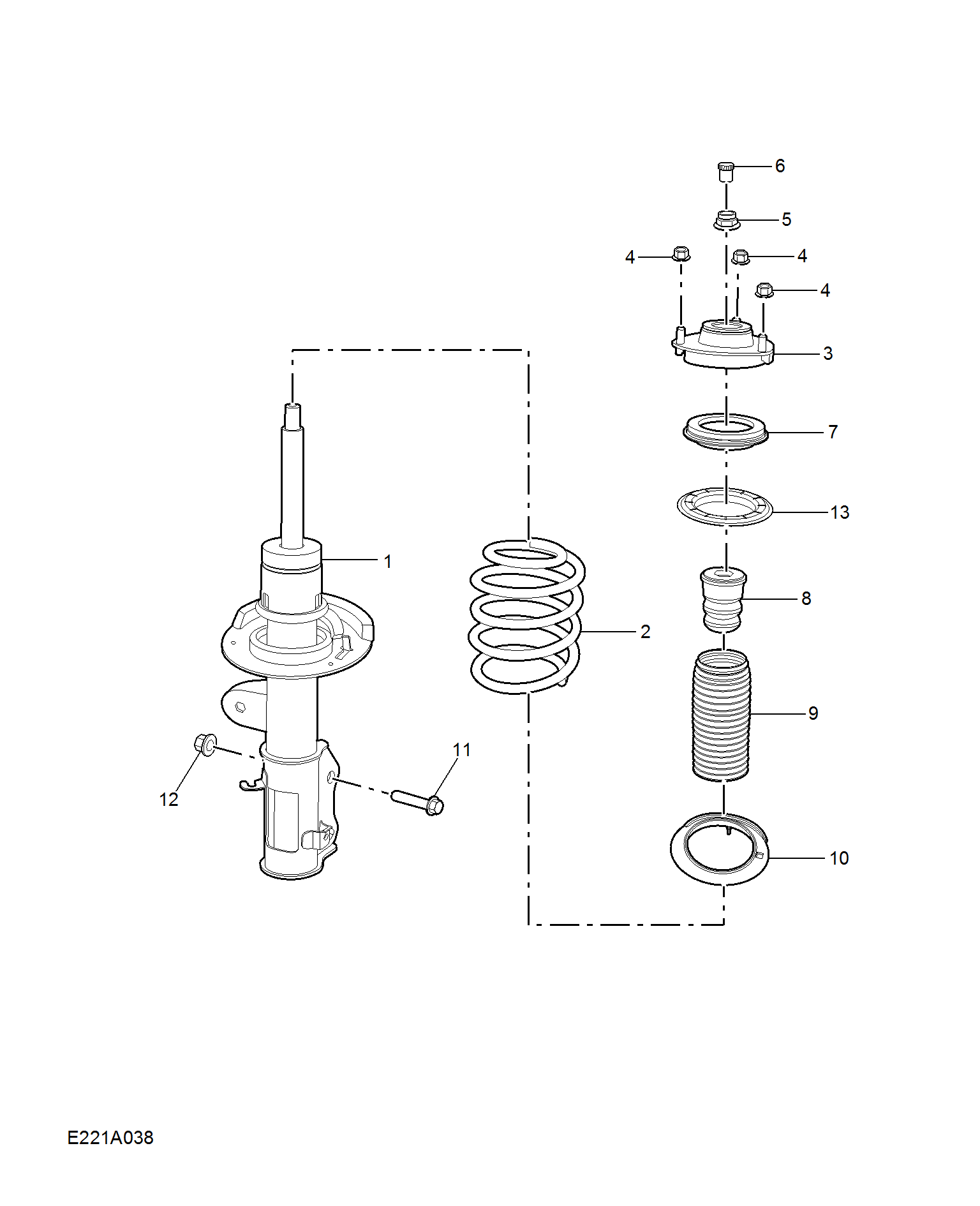 6
5
4
4
4
3
7
13
1
8
2
9
11
12
10
E221A038