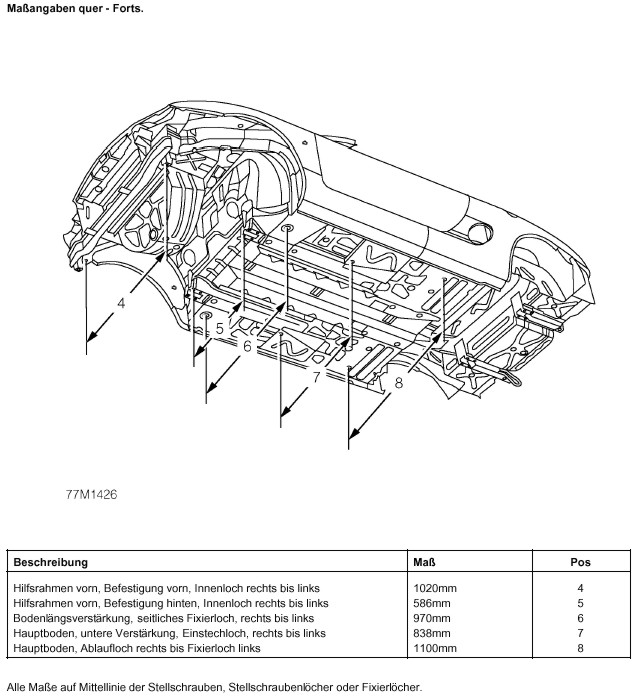 **Maßangaben quer - Forts.**

4

5

6

7

8

77M1426

| Beschreibung | Maß | Pos |
|---|---|---|
| Hilfsrahmen vorn, Befestigung vorn, Innenloch rechts bis links | 1020mm | 4 |
| Hilfsrahmen vorn, Befestigung hinten, Innenloch rechts bis links | 586mm | 5 |
| Bodenlängsverstärkung, seitliches Fixierloch, rechts bis links | 970mm | 6 |
| Hauptboden, untere Verstärkung, Einstechloch, rechts bis links | 838mm | 7 |
| Hauptboden, Ablaufloch rechts bis Fixierloch links | 1100mm | 8 |

Alle Maße auf Mittellinie der Stellschrauben, Stellschraubenlöcher oder Fixierlöcher.