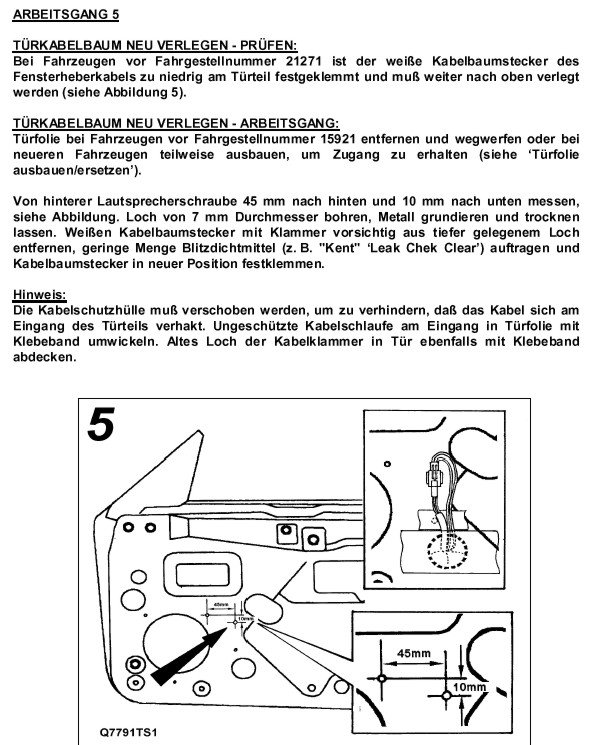 ARBEITSGANG 5

TÜRKABELBAUM NEU VERLEGEN - PRÜFEN:
Bei Fahrzeugen vor Fahrgestellnummer 21271 ist der weiße Kabelbaumstecker des Fensterheberkabels zu niedrig am Türteil festgeklemmt und muß weiter nach oben verlegt werden (siehe Abbildung 5).

TÜRKABELBAUM NEU VERLEGEN - ARBEITSGANG:
Türfolie bei Fahrzeugen vor Fahrgestellnummer 15921 entfernen und wegwerfen oder bei neueren Fahrzeugen teilweise ausbauen, um Zugang zu erhalten (siehe 'Türfolie ausbauen/ersetzen').

Von hinterer Lautsprecherschraube 45 mm nach hinten und 10 mm nach unten messen, siehe Abbildung. Loch von 7 mm Durchmesser bohren, Metall grundieren und trocknen lassen. Weißen Kabelbaumstecker mit Klammer vorsichtig aus tiefer gelegenem Loch entfernen, geringe Menge Blitzdichtmittel (z. B. "Kent" 'Leak Chek Clear') auftragen und Kabelbaumstecker in neuer Position festklemmen.

Hinweis:
Die Kabelschutzhülle muß verschoben werden, um zu verhindern, daß das Kabel sich am Eingang des Türteils verhakt. Ungeschützte Kabelschlaufe am Eingang in Türfolie mit Klebeband umwickeln. Altes Loch der Kabelklammer in Tür ebenfalls mit Klebeband abdecken.

5

45mm
10mm

45mm
10mm

Q7791TS1