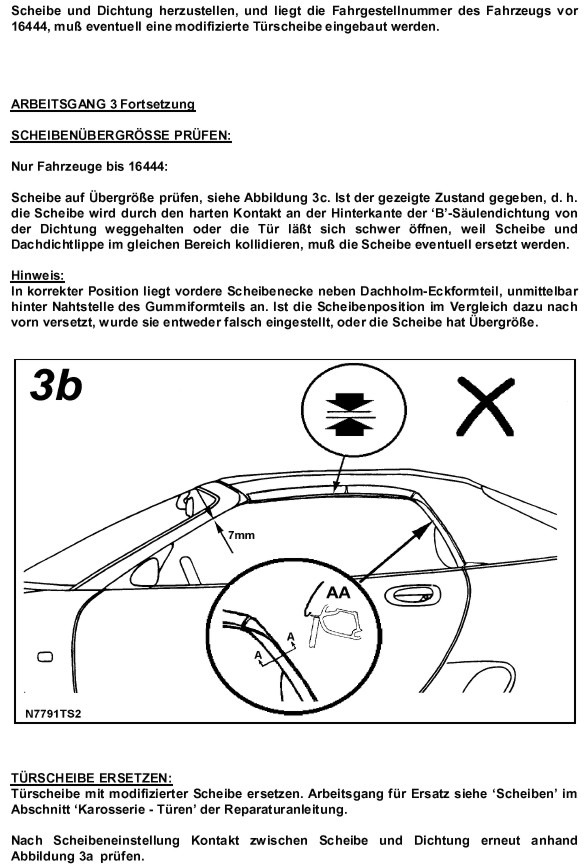 Scheibe und Dichtung herzustellen, und liegt die Fahrgestellnummer des Fahrzeugs vor 16444, muß eventuell eine modifizierte Türscheibe eingebaut werden.

ARBEITSGANG 3 Fortsetzung

SCHEIBENÜBERGRÖSSE PRÜFEN:

Nur Fahrzeuge bis 16444:

Scheibe auf Übergröße prüfen, siehe Abbildung 3c. Ist der gezeigte Zustand gegeben, d. h. die Scheibe wird durch den harten Kontakt an der Hinterkante der 'B'-Säulendichtung von der Dichtung weggehalten oder die Tür läßt sich schwer öffnen, weil Scheibe und Dachdichtlippe im gleichen Bereich kollidieren, muß die Scheibe eventuell ersetzt werden.

Hinweis:
In korrekter Position liegt vordere Scheibenecke neben Dachholm-Eckformteil, unmittelbar hinter Nahtstelle des Gummiformteils an. Ist die Scheibenposition im Vergleich dazu nach vorn versetzt, wurde sie entweder falsch eingestellt, oder die Scheibe hat Übergröße.

3b

7mm

AA

A

A

N7791TS2

TÜRSCHEIBE ERSETZEN:
Türscheibe mit modifizierter Scheibe ersetzen. Arbeitsgang für Ersatz siehe 'Scheiben' im Abschnitt 'Karosserie - Türen' der Reparaturanleitung.

Nach Scheibeneinstellung Kontakt zwischen Scheibe und Dichtung erneut anhand Abbildung 3a prüfen.