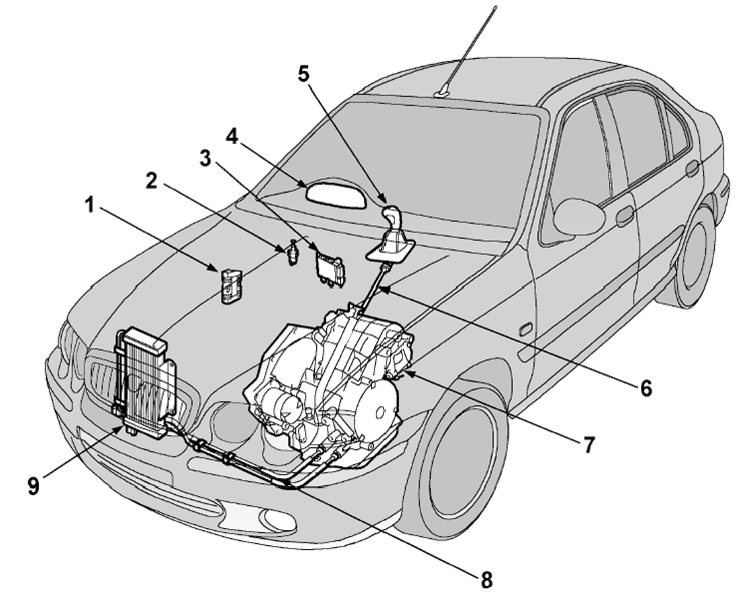 5
4
3
2
1
6
7
9
8