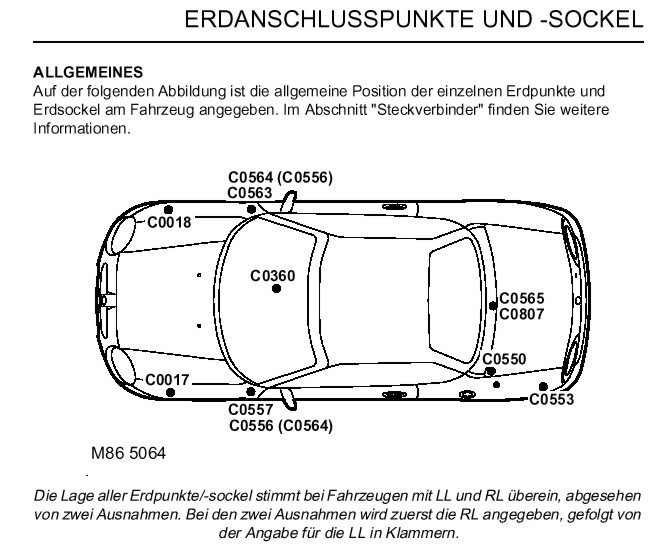 ERDANSCHLUSSPUNKTE UND -SOCKEL

ALLGEMEINES
Auf der folgenden Abbildung ist die allgemeine Position der einzelnen Erdpunkte und Erdsockel am Fahrzeug angegeben. Im Abschnitt "Steckverbinder" finden Sie weitere Informationen.

C0564 (C0556)
C0563
C0018
C0360
C0565
C0807
C0550
C0017
C0553
C0557
C0556 (C0564)

M86 5064

Die Lage aller Erdpunkte/-sockel stimmt bei Fahrzeugen mit LL und RL überein, abgesehen von zwei Ausnahmen. Bei den zwei Ausnahmen wird zuerst die RL angegeben, gefolgt von der Angabe für die LL in Klammern.