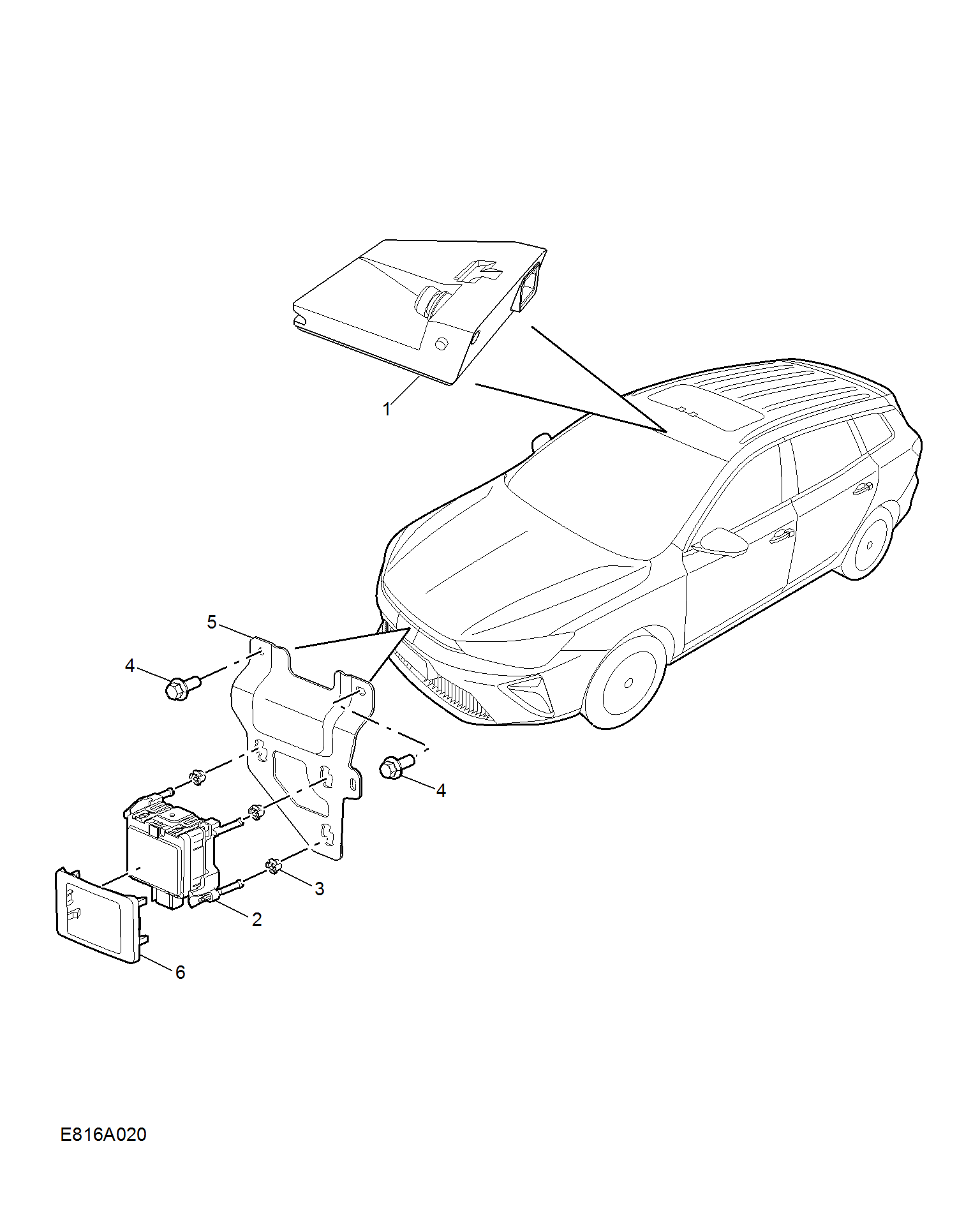 1

5

4

4

3

2

6

E816A020