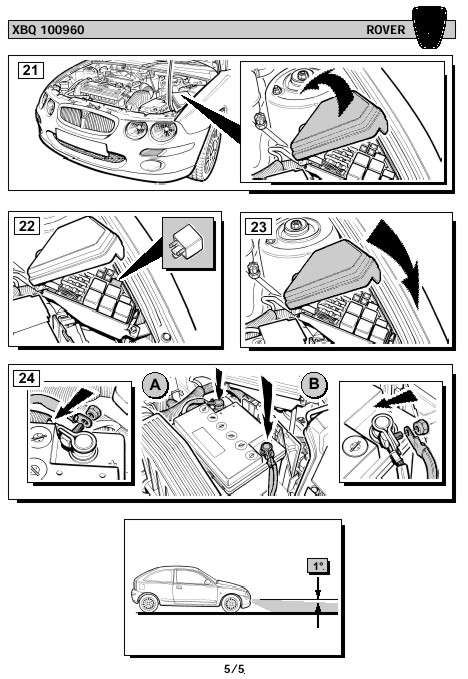 XBQ 100960

ROVER

21

22

23

24

A

B

1°

5/5