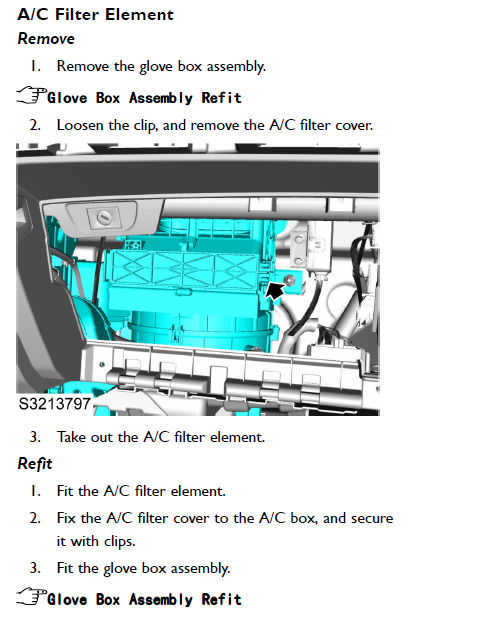 A/C Filter Element

Remove

1. Remove the glove box assembly.

Glove Box Assembly Refit

2. Loosen the clip, and remove the A/C filter cover.

S3213797

3. Take out the A/C filter element.

Refit

1. Fit the A/C filter element.

2. Fix the A/C filter cover to the A/C box, and secure it with clips.

3. Fit the glove box assembly.

Glove Box Assembly Refit