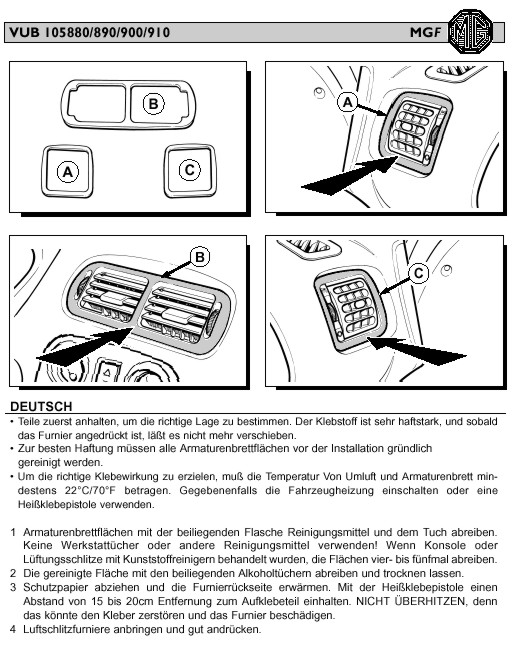 VUB 105880/890/900/910

MGF

MG

B

A

C

A

B

C

DEUTSCH

• Teile zuerst anhalten, um die richtige Lage zu bestimmen. Der Klebstoff ist sehr haftstark, und sobald das Furnier angedrückt ist, läßt es nicht mehr verschieben.
• Zur besten Haftung müssen alle Armaturenbrettflächen vor der Installation gründlich gereinigt werden.
• Um die richtige Klebewirkung zu erzielen, muß die Temperatur Von Umluft und Armaturenbrett mindestens 22°C/70°F betragen. Gegebenenfalls die Fahrzeugheizung einschalten oder eine Heißklebepistole verwenden.

1 Armaturenbrettflächen mit der beiliegenden Flasche Reinigungsmittel und dem Tuch abreiben. Keine Werkstattücher oder andere Reinigungsmittel verwenden! Wenn Konsole oder Lüftungsschlitze mit Kunststoffreinigern behandelt wurden, die Flächen vier- bis fünfmal abreiben.
2 Die gereinigte Fläche mit den beiliegenden Alkoholtüchern abreiben und trocknen lassen.
3 Schutzpapier abziehen und die Furnierrückseite erwärmen. Mit der Heißklebepistole einen Abstand von 15 bis 20cm Entfernung zum Aufklebeteil einhalten. NICHT ÜBERHITZEN, denn das könnte den Kleber zerstören und das Furnier beschädigen.
4 Luftschlitzfurniere anbringen und gut andrücken.