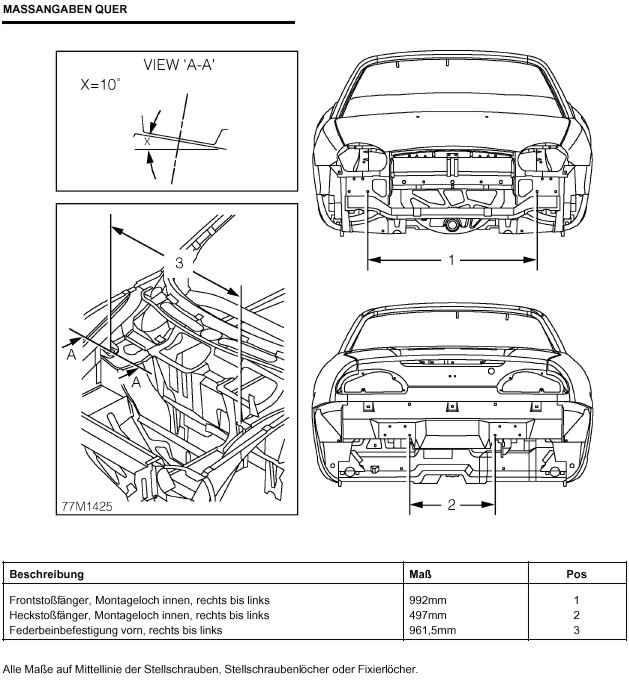 MASSANGABEN QUER

VIEW 'A-A'

X=10°

X

3

A

A

77M1425

1

2

| Beschreibung | Maß | Pos |
|---|---|---|
| Frontstoßfänger, Montageloch innen, rechts bis links | 992mm | 1 |
| Heckstoßfänger, Montageloch innen, rechts bis links | 497mm | 2 |
| Federbeinbefestigung vorn, rechts bis links | 961,5mm | 3 |

Alle Maße auf Mittellinie der Stellschrauben, Stellschraubenlöcher oder Fixierlöcher.