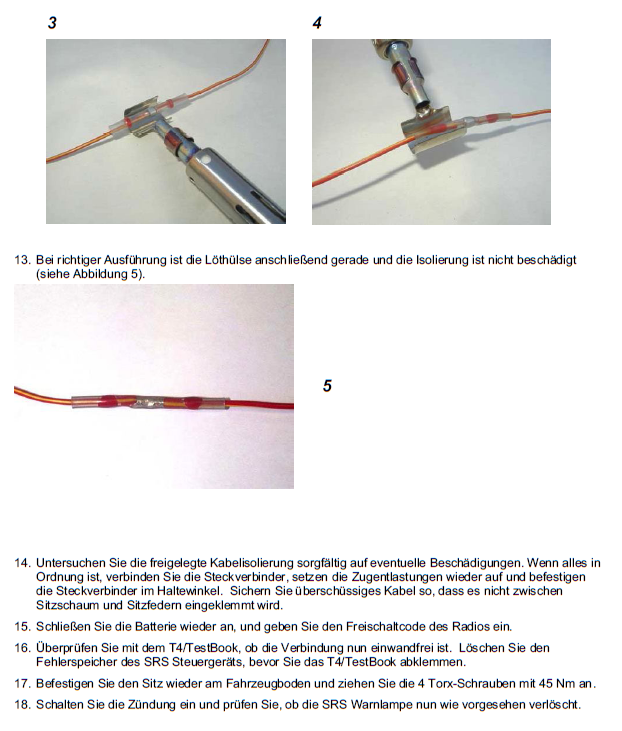 3

4

13. Bei richtiger Ausführung ist die Löthülse anschließend gerade und die Isolierung ist nicht beschädigt (siehe Abbildung 5).

5

14. Untersuchen Sie die freigelegte Kabelisolierung sorgfältig auf eventuelle Beschädigungen. Wenn alles in Ordnung ist, verbinden Sie die Steckverbinder, setzen die Zugentlastungen wieder auf und befestigen die Steckverbinder im Haltewinkel. Sichern Sie überschüssiges Kabel so, dass es nicht zwischen Sitzschaum und Sitzfedern eingeklemmt wird.

15. Schließen Sie die Batterie wieder an, und geben Sie den Freischaltcode des Radios ein.

16. Überprüfen Sie mit dem T4/TestBook, ob die Verbindung nun einwandfrei ist. Löschen Sie den Fehlerspeicher des SRS Steuergeräts, bevor Sie das T4/TestBook abklemmen.

17. Befestigen Sie den Sitz wieder am Fahrzeugboden und ziehen Sie die 4 Torx-Schrauben mit 45 Nm an.

18. Schalten Sie die Zündung ein und prüfen Sie, ob die SRS Warnlampe nun wie vorgesehen verlöscht.