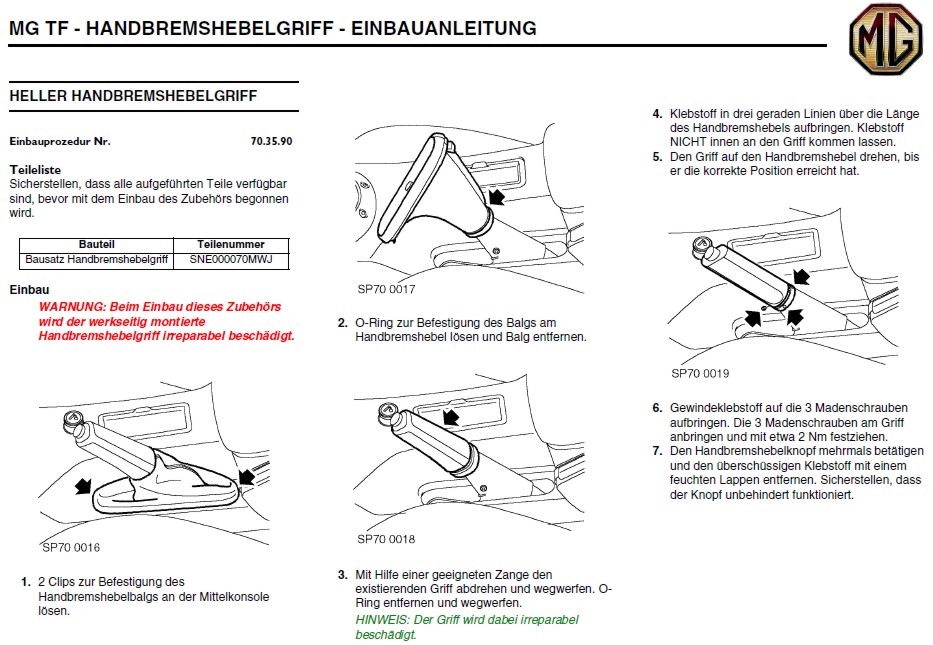 MG TF - HANDBREMSHEBELGRIFF - EINBAUANLEITUNG

MG

HELLER HANDBREMSHEBELGRIFF

Einbauprozedur Nr. 70.35.90

Teileliste
Sicherstellen, dass alle aufgeführten Teile verfügbar sind, bevor mit dem Einbau des Zubehörs begonnen wird.

| Bauteil | Teilenummer |
|---|---|
| Bausatz Handbremshebelgriff | SNE000070MWJ |

Einbau
WARNUNG: Beim Einbau dieses Zubehörs wird der werkseitig montierte Handbremshebelgriff irreparabel beschädigt.

SP70 0016

1. 2 Clips zur Befestigung des Handbremshebelbalgs an der Mittelkonsole lösen.

SP70 0017

2. O-Ring zur Befestigung des Balgs am Handbremshebel lösen und Balg entfernen.

SP70 0018

3. Mit Hilfe einer geeigneten Zange den existierenden Griff abdrehen und wegwerfen. O-Ring entfernen und wegwerfen.
HINWEIS: Der Griff wird dabei irreparabel beschädigt.

4. Klebstoff in drei geraden Linien über die Länge des Handbremshebels aufbringen. Klebstoff NICHT innen an den Griff kommen lassen.
5. Den Griff auf den Handbremshebel drehen, bis er die korrekte Position erreicht hat.

SP70 0019

6. Gewindeklebstoff auf die 3 Madenschrauben aufbringen. Die 3 Madenschrauben am Griff anbringen und mit etwa 2 Nm festziehen.
7. Den Handbremshebelknopf mehrmals betätigen und den überschüssigen Klebstoff mit einem feuchten Lappen entfernen. Sicherstellen, dass der Knopf unbehindert funktioniert.