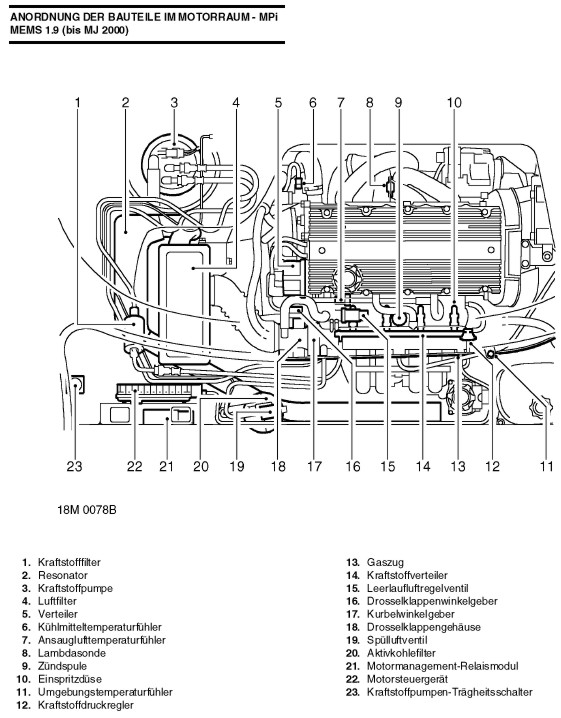 ANORDNUNG DER BAUTEILE IM MOTORRAUM - MPi MEMS 1.9 (bis MJ 2000)

1 2 3 4 5 6 7 8 9 10

23 22 21 20 19 18 17 16 15 14 13 12 11

18M 0078B

1. Kraftstofffilter
2. Resonator
3. Kraftstoffpumpe
4. Luftfilter
5. Verteiler
6. Kühlmitteltemperaturfühler
7. Ansauglufttemperaturfühler
8. Lambdasonde
9. Zündspule
10. Einspritzdüse
11. Umgebungstemperaturfühler
12. Kraftstoffdruckregler

13. Gaszug
14. Kraftstoffverteiler
15. Leerlaufluftregelventil
16. Drosselklappenwinkelgeber
17. Kurbelwinkelgeber
18. Drosselklappengehäuse
19. Spülluftventil
20. Aktivkohlefilter
21. Motormanagement-Relaismodul
22. Motorsteuergerät
23. Kraftstoffpumpen-Trägheitsschalter