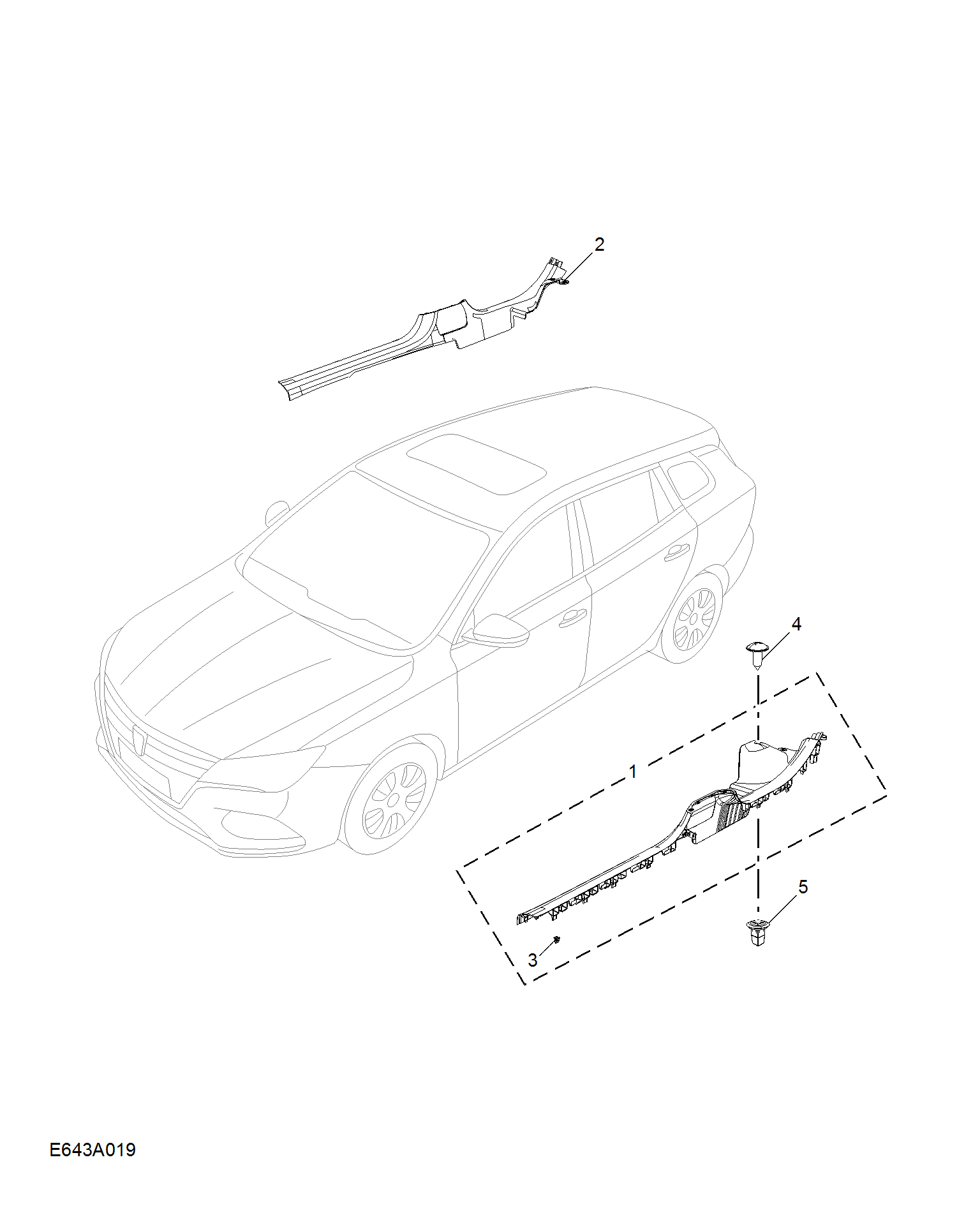 2

4

1

5

3

E643A019