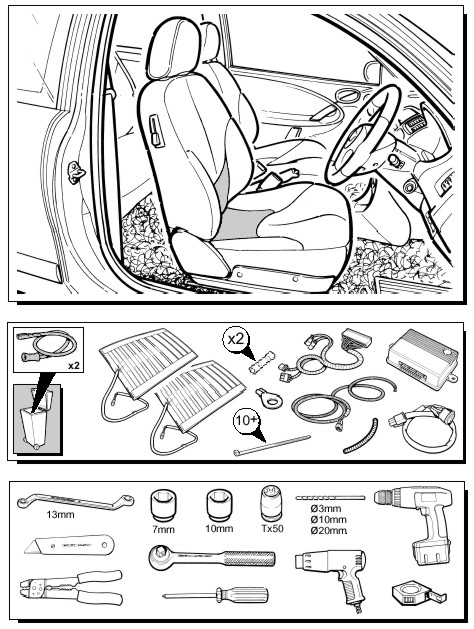 x2

x2

10+

13mm

7mm

10mm

Tx50

Ø3mm
Ø10mm
Ø20mm